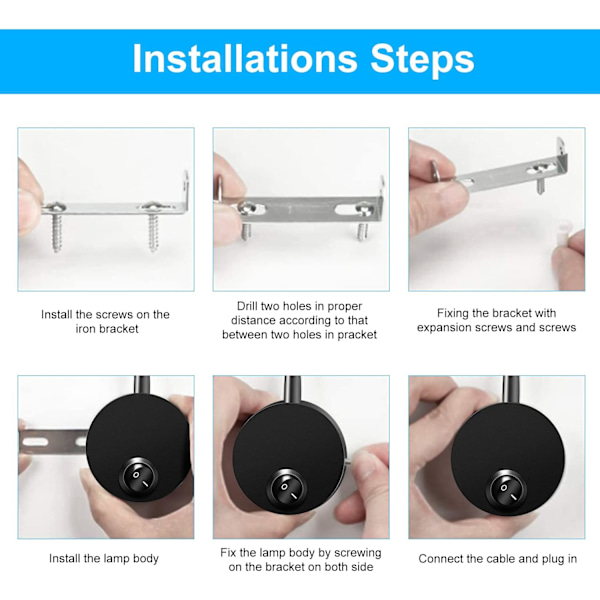 Installations Steps

Install the screws on the iron bracket

Drill two holes in proper distance according to that between two holes in pracket

Fixing the bracket with expansion screws and screws

Install the lamp body

Fix the lamp body by screwing on the bracket on both side

Connect the cable and plug in