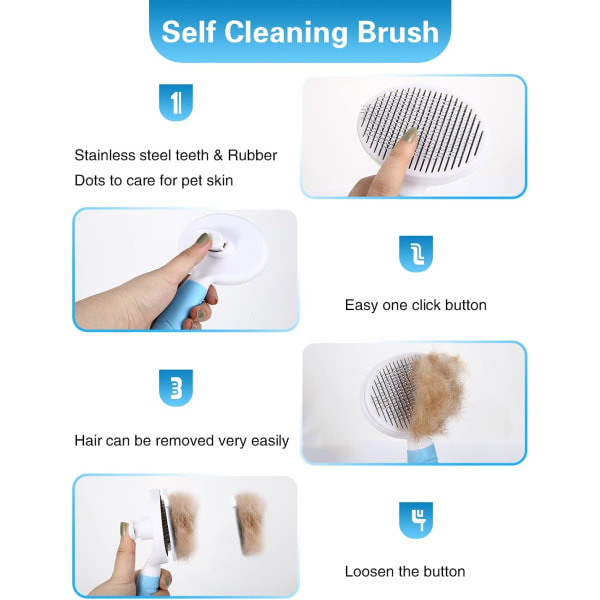 Self Cleaning Brush

1

Stainless steel teeth & Rubber Dots to care for pet skin

2

Easy one click button

3

Hair can be removed very easily

4

Loosen the button