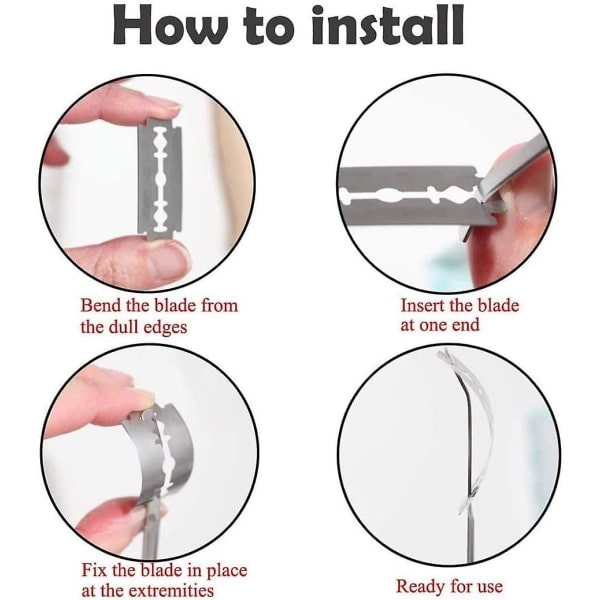 How to install

Bend the blade from the dull edges

Insert the blade at one end

Fix the blade in place at the extremities

Ready for use