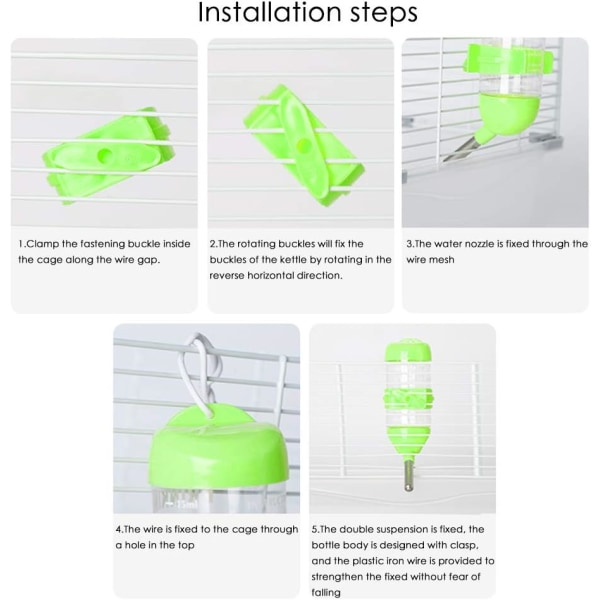 Installation steps

1.Clamp the fastening buckle inside the cage along the wire gap.

2.The rotating buckles will fix the buckles of the kettle by rotating in the reverse horizontal direction.

3.The water nozzle is fixed through the wire mesh

4.The wire is fixed to the cage through a hole in the top

5.The double suspension is fixed, the bottle body is designed with clasp, and the plastic iron wire is provided to strengthen the fixed without fear of falling