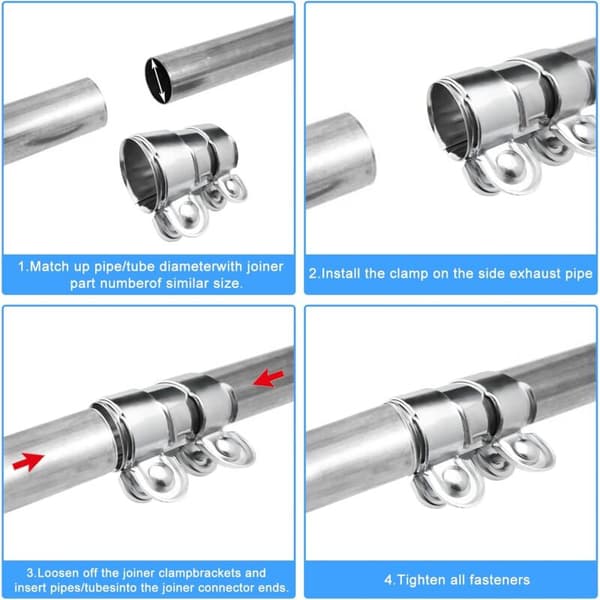 1.Match up pipe/tube diameterwith joiner part numberof similar size.

2.Install the clamp on the side exhaust pipe

3.Loosen off the joiner clampbrackets and insert pipes/tubesinto the joiner connector ends.

4.Tighten all fasteners