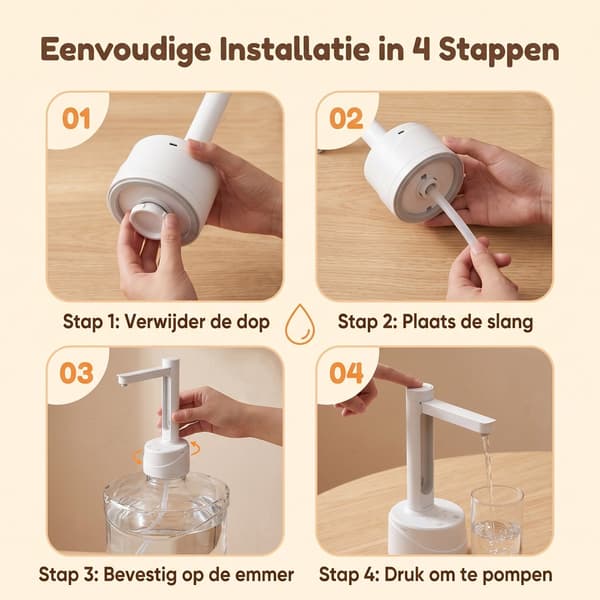 Eenvoudige Installatie in 4 Stappen

01

Stap 1: Verwijder de dop

02

Stap 2: Plaats de slang

03

Stap 3: Bevestig op de emmer

04

Stap 4: Druk om te pompen