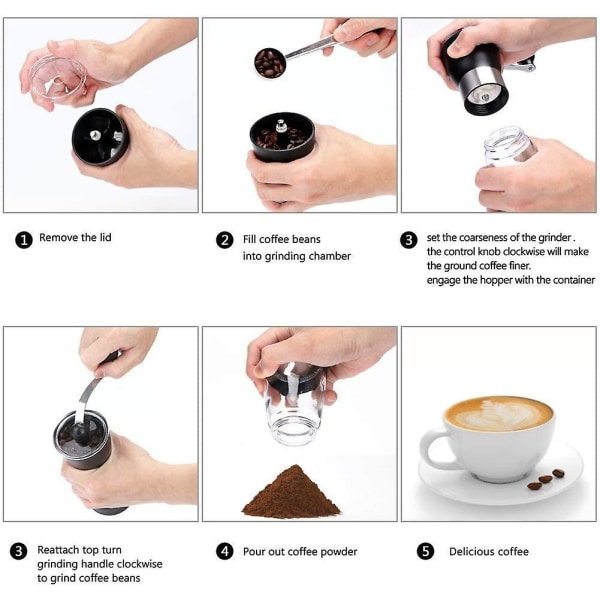 1 Remove the lid

2 Fill coffee beans into grinding chamber

3 set the coarseness of the grinder . the control knob clockwise will make the ground coffee finer. engage the hopper with the container

3 Reattach top turn grinding handle clockwise to grind coffee beans

4 Pour out coffee powder

5 Delicious coffee