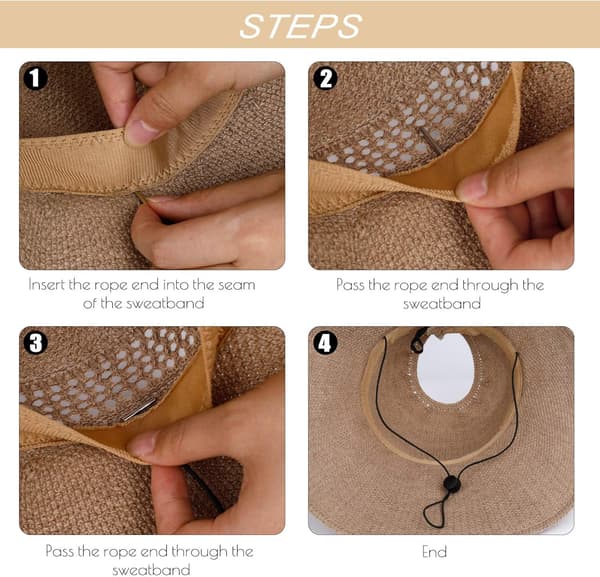 STEPS

1

Insert the rope end into the seam of the sweatband

2

Pass the rope end through the sweatband

3

Pass the rope end through the sweatband

4

End