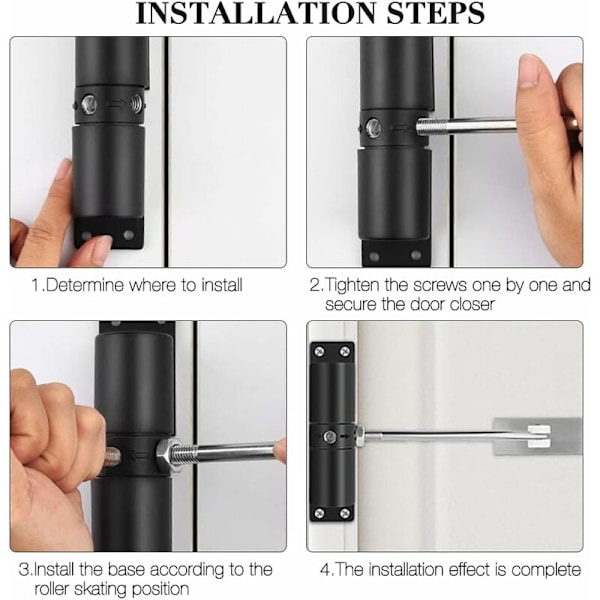 INSTALLATION STEPS

1.Determine where to install

2.Tighten the screws one by one and secure the door closer

3.Install the base according to the roller skating position

4.The installation effect is complete