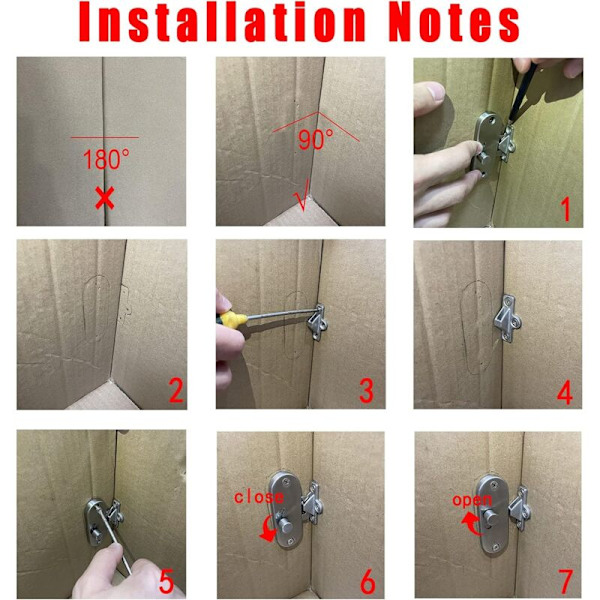 Installation Notes

180°
×

90°
√

1

2

3

4

5

close
6

open
7