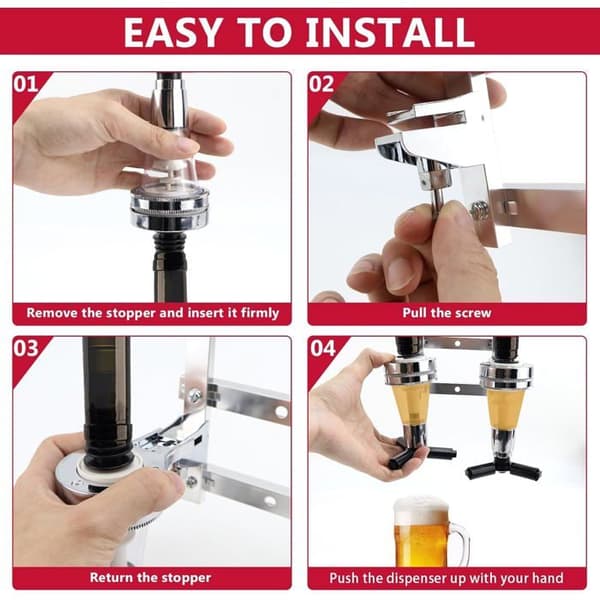 EASY TO INSTALL

01

Remove the stopper and insert it firmly

02

Pull the screw

03

Return the stopper

04

Push the dispenser up with your hand