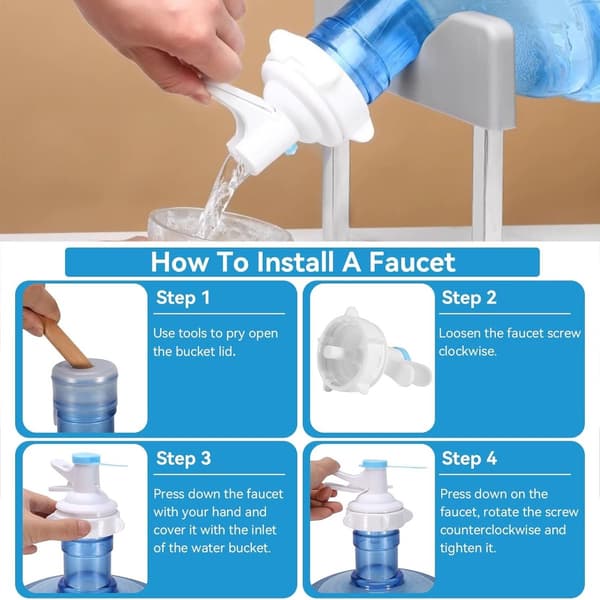 How To Install A Faucet

Step 1

Use tools to pry open the bucket lid.

Step 2

Loosen the faucet screw clockwise.

Step 3

Press down the faucet with your hand and cover it with the inlet of the water bucket.

Step 4

Press down on the faucet, rotate the screw counterclockwise and tighten it.