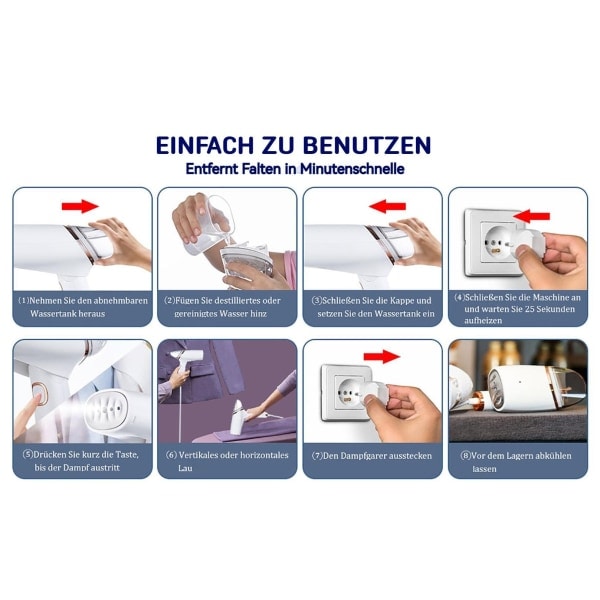 EINFACH ZU BENUTZEN

Entfernt Falten in Minutenschnelle

(1)Nehmen Sie den abnehmbaren Wassertank heraus

(2)Fügen Sie destilliertes oder gereinigtes Wasser hinz

(3)Schließen Sie die Kappe und setzen Sie den Wassertank ein

(4)Schließen Sie die Maschine an und warten Sie 25 Sekunden aufheizen

(5)Drücken Sie kurz die Taste, bis der Dampf austritt

(6) Vertikales oder horizontales Lau

(7)Den Dampfgarer ausstecken

(8)Vor dem Lagern abkühlen lassen