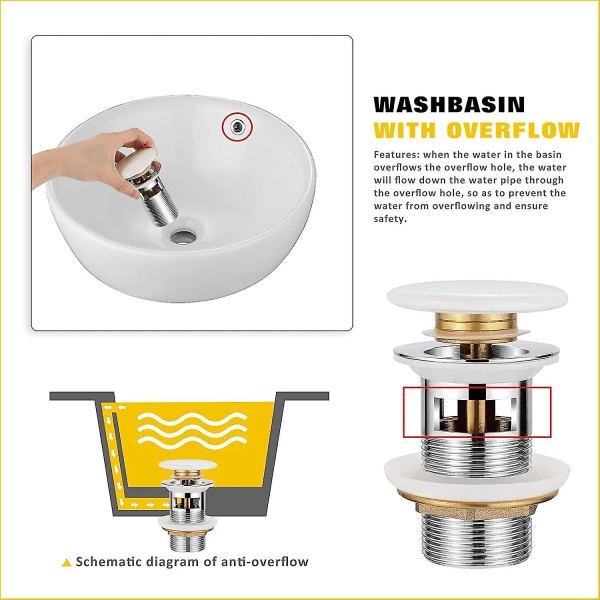 WASHBASIN
WITH OVERFLOW

Features: when the water in the basin overflows the overflow hole, the water will flow down the water pipe through the overflow hole, so as to prevent the water from overflowing and ensure safety.

▲ Schematic diagram of anti-overflow