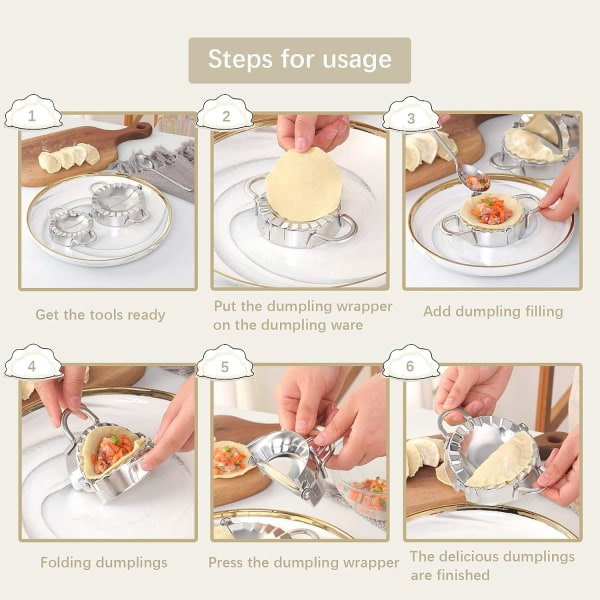 Steps for usage

1

Get the tools ready

2

Put the dumpling wrapper on the dumpling ware

3

Add dumpling filling

4

Folding dumplings

5

Press the dumpling wrapper

6

The delicious dumplings are finished