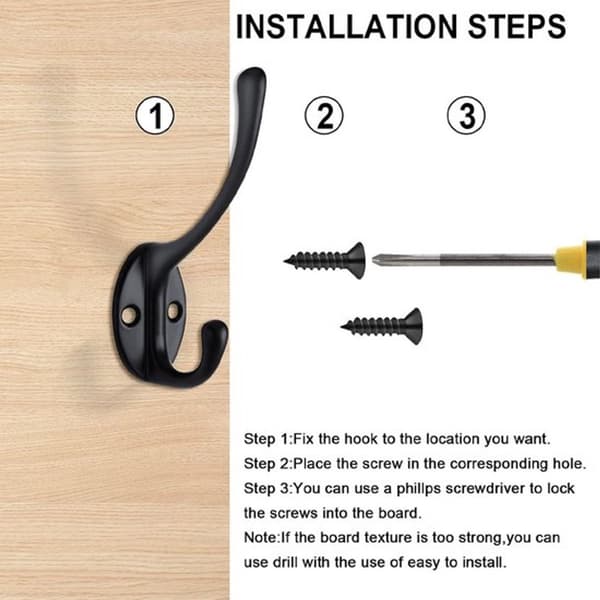 INSTALLATION STEPS

1

2

3

Step 1:Fix the hook to the location you want.
Step 2:Place the screw in the corresponding hole.
Step 3:You can use a phillps screwdriver to lock the screws into the board.
Note:If the board texture is too strong,you can use drill with the use of easy to install.