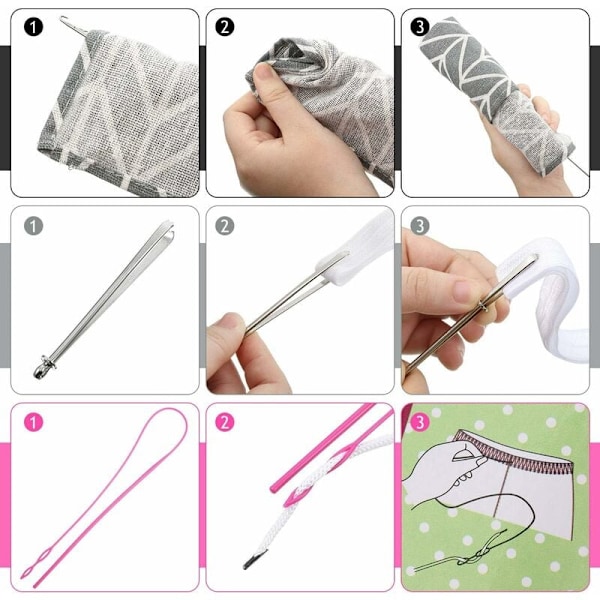 1
2
3
1
2
3
1
2
3