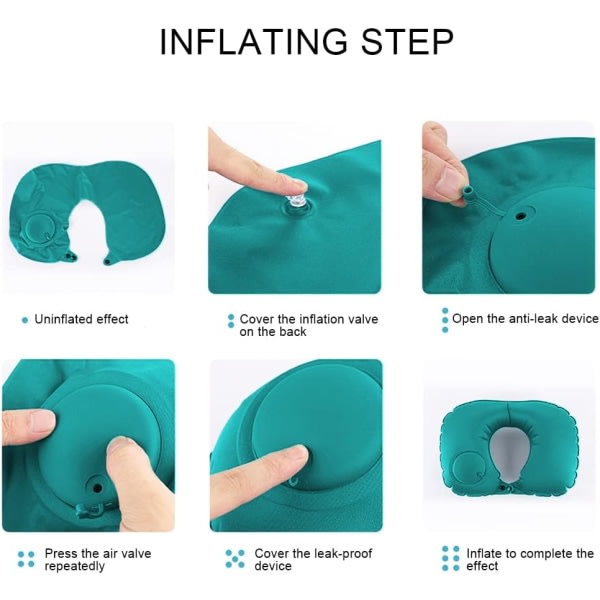 INFLATING STEP

Uninflated effect

Cover the inflation valve on the back

Open the anti-leak device

Press the air valve repeatedly

Cover the leak-proof device

Inflate to complete the effect