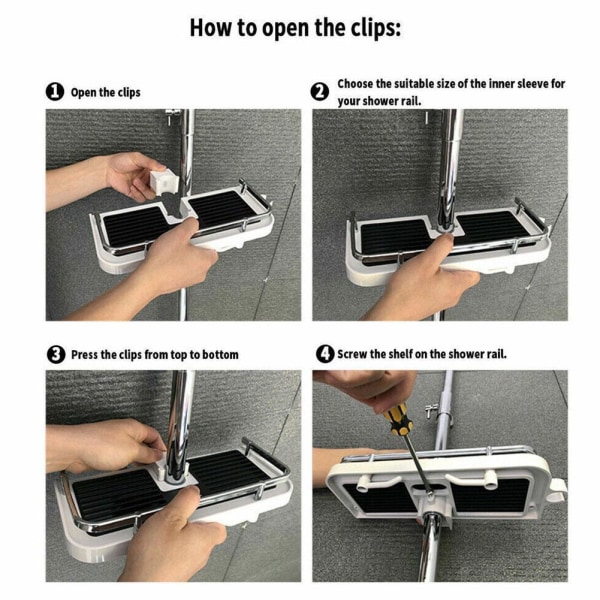 How to open the clips:

1 Open the clips

2 Choose the suitable size of the inner sleeve for your shower rail.

3 Press the clips from top to bottom

4 Screw the shelf on the shower rail.