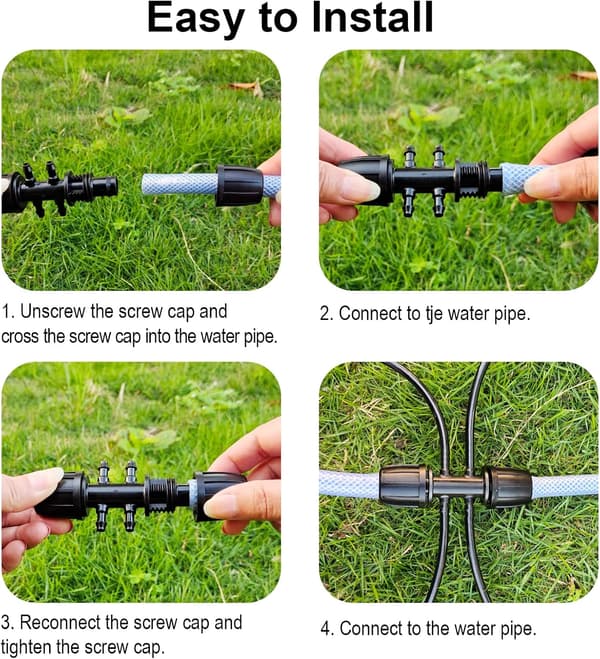 Easy to Install

1. Unscrew the screw cap and cross the screw cap into the water pipe.

2. Connect to tje water pipe.

3. Reconnect the screw cap and tighten the screw cap.

4. Connect to the water pipe.