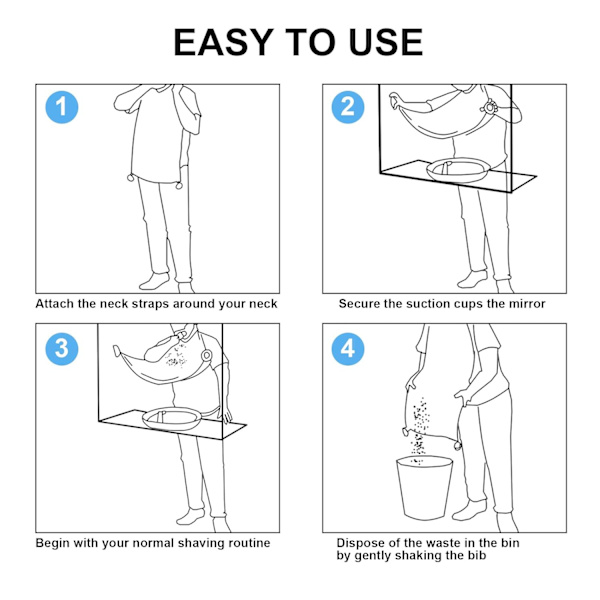 EASY TO USE

1

Attach the neck straps around your neck

2

Secure the suction cups the mirror

3

Begin with your normal shaving routine

4

Dispose of the waste in the bin by gently shaking the bib