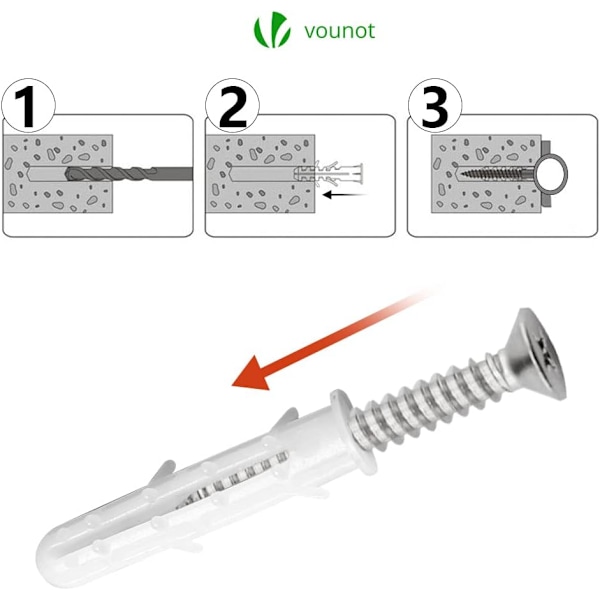 vounot

1

2

3