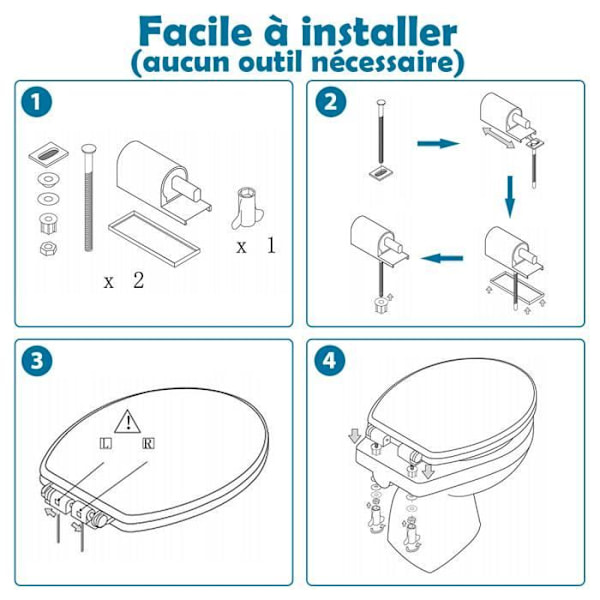 Facile à installer
(aucun outil nécessaire)

1

x 2

x 1

2

3

L

R

4