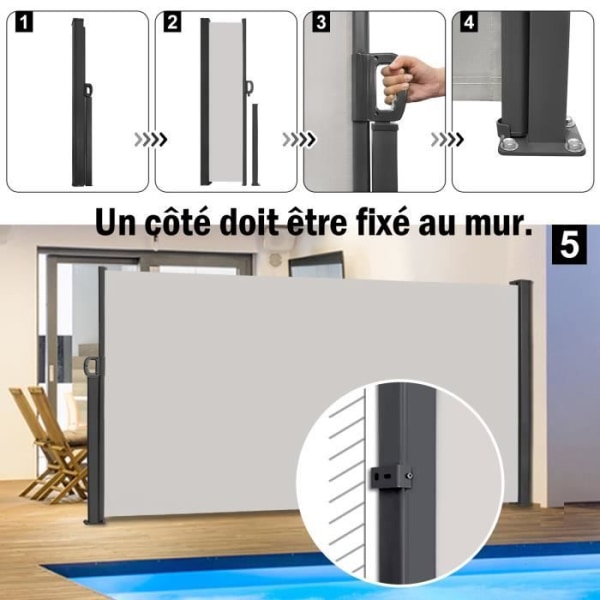 1

2

3

4

Un côté doit être fixé au mur.

5