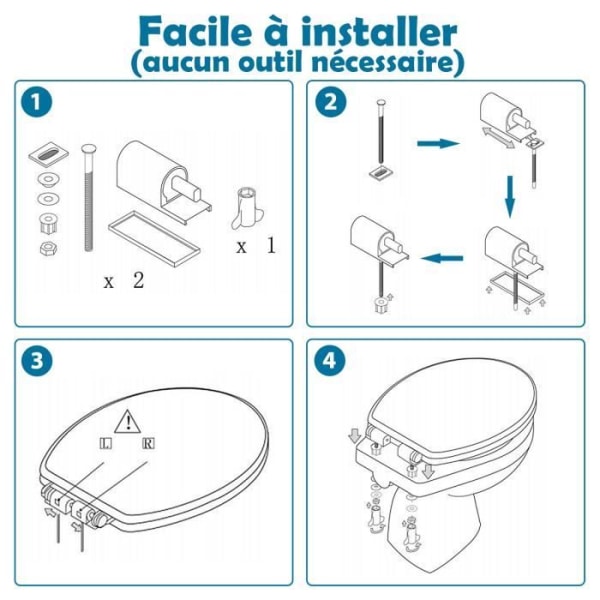 Facile à installer
(aucun outil nécessaire)

1

x 2

x 1

2

3

L

R

4