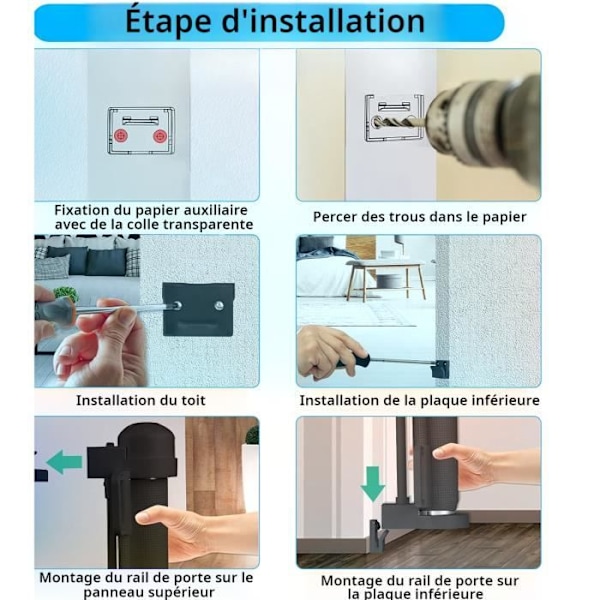 Étape d'installation

Fixation du papier auxiliaire avec de la colle transparente

Percer des trous dans le papier

Installation du toit

Installation de la plaque inférieure

Montage du rail de porte sur le panneau supérieur

Montage du rail de porte sur la plaque inférieure