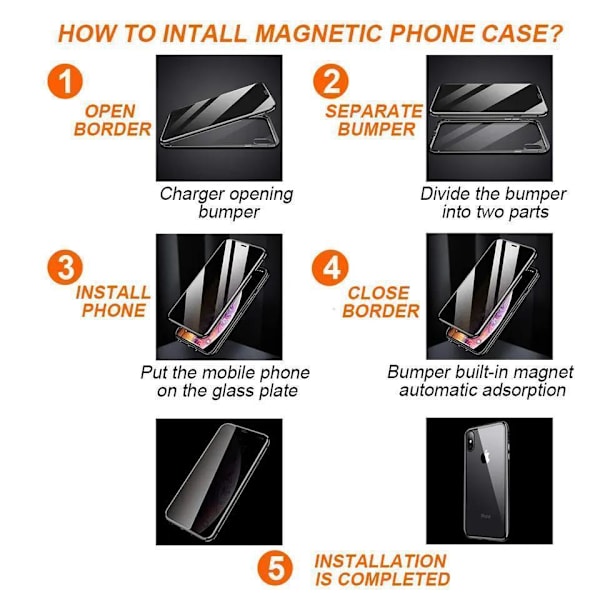 HOW TO INTALL MAGNETIC PHONE CASE?

1
OPEN BORDER

Charger opening bumper

2
SEPARATE BUMPER

Divide the bumper into two parts

3
INSTALL PHONE

Put the mobile phone on the glass plate

4
CLOSE BORDER

Bumper built-in magnet automatic adsorption

5
INSTALLATION IS COMPLETED