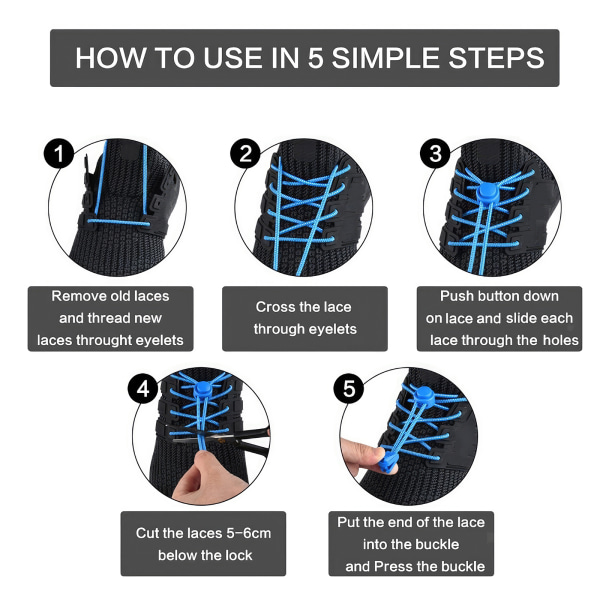 HOW TO USE IN 5 SIMPLE STEPS

1

Remove old laces and thread new laces throught eyelets

2

Cross the lace through eyelets

3

Push button down on lace and slide each lace through the holes

4

Cut the laces 5-6cm below the lock

5

Put the end of the lace into the buckle and Press the buckle