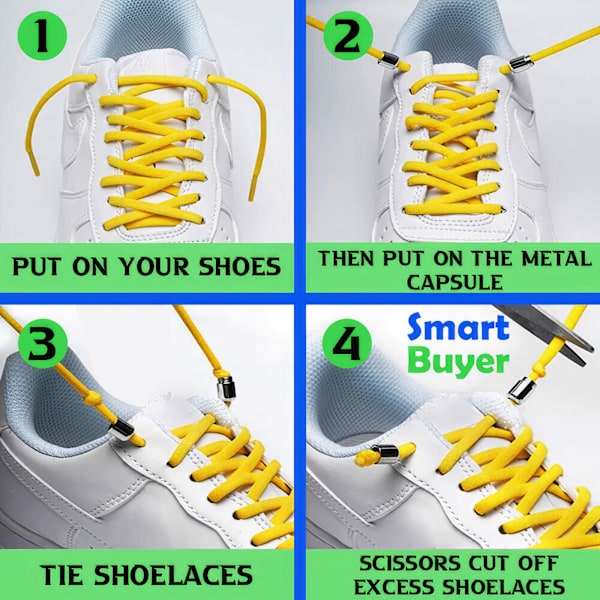 1

PUT ON YOUR SHOES

2

THEN PUT ON THE METAL CAPSULE

3

TIE SHOELACES

4

Smart Buyer

SCISSORS CUT OFF EXCESS SHOELACES