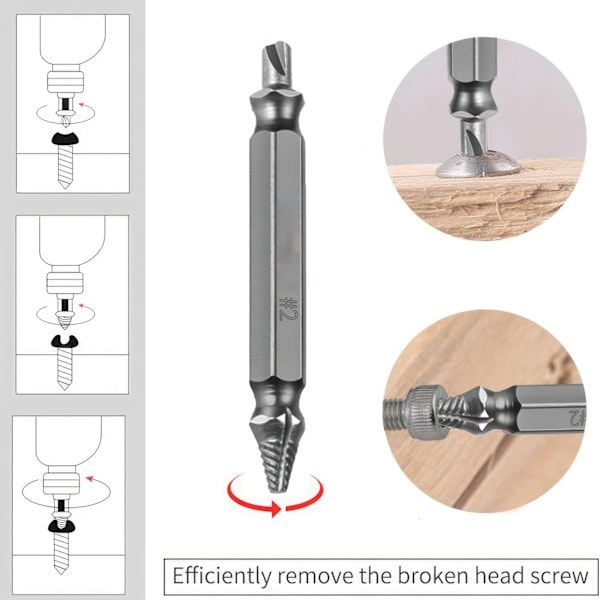 #2

#2

Efficiently remove the broken head screw