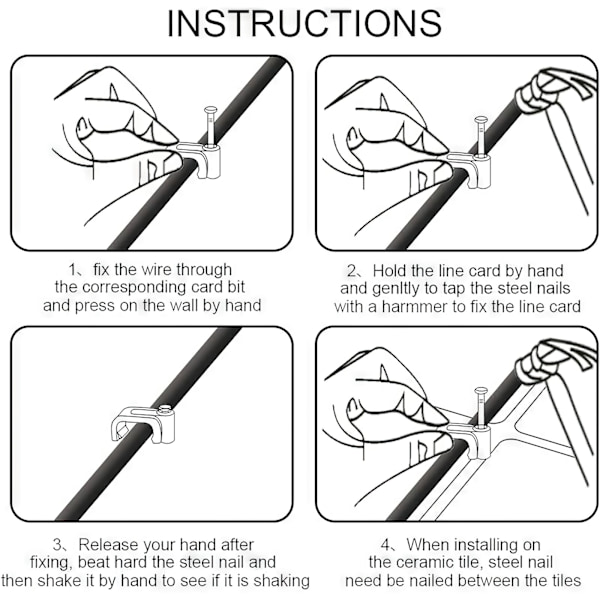 INSTRUCTIONS

1、fix the wire through the corresponding card bit and press on the wall by hand

2、Hold the line card by hand and genltly to tap the steel nails with a harmmer to fix the line card

3、Release your hand after fixing, beat hard the steel nail and then shake it by hand to see if it is shaking

4、When installing on the ceramic tile, steel nail need be nailed between the tiles