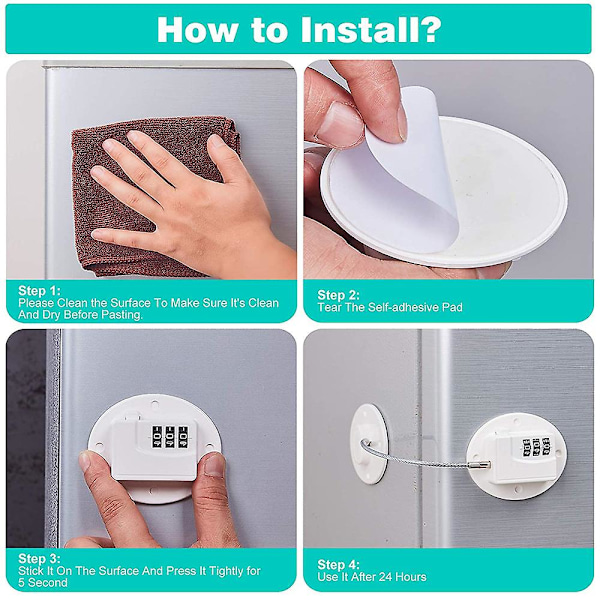 How to Install?

Step 1:
Please Clean the Surface To Make Sure It's Clean And Dry Before Pasting.

Step 2:
Tear The Self-adhesive Pad

Step 3:
Stick It On The Surface And Press It Tightly for 5 Second

Step 4:
Use It After 24 Hours