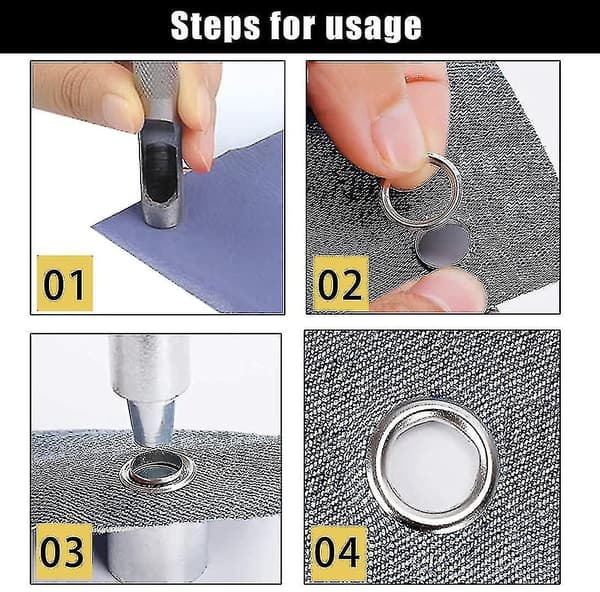 Steps for usage

01

02

03

04