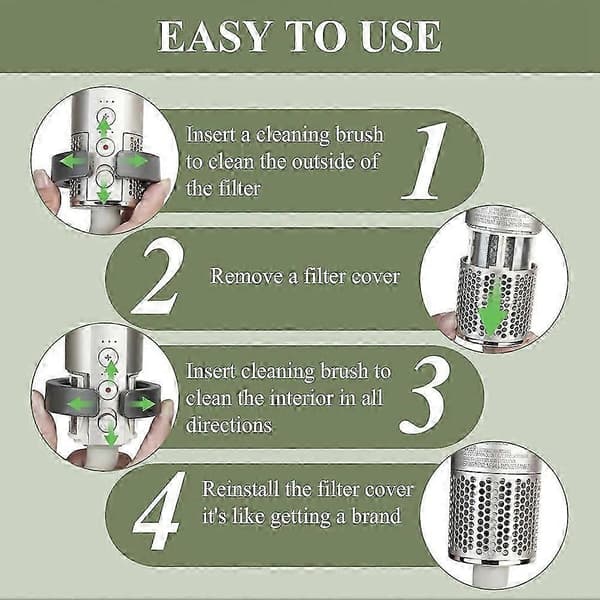 EASY TO USE

Insert a cleaning brush to clean the outside of the filter

1

2

Remove a filter cover

Insert cleaning brush to clean the interior in all directions

3

4

Reinstall the filter cover it's like getting a brand