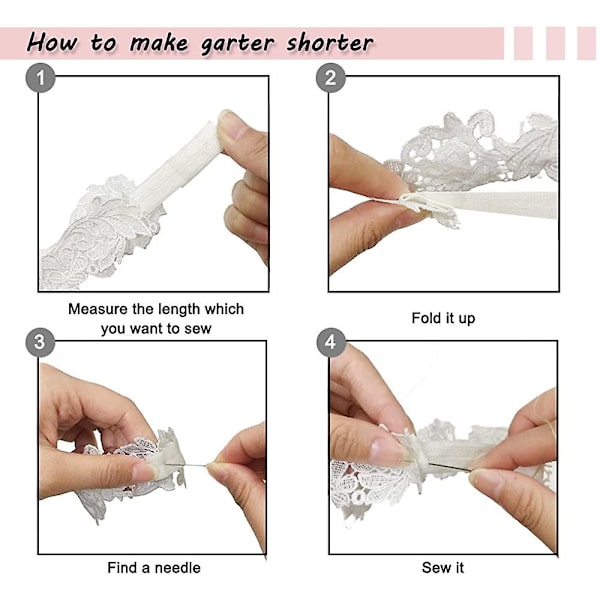 How to make garter shorter

1

Measure the length which you want to sew

2

Fold it up

3

Find a needle

4

Sew it