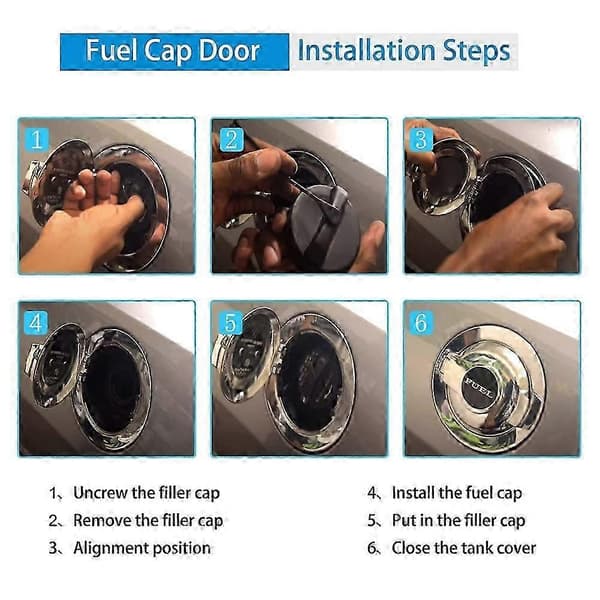 Fuel Cap Door Installation Steps

1

2

3

4

5

6

FUEL

1、Uncrew the filler cap
2、Remove the filler cap
3、Alignment position

4、Install the fuel cap
5、Put in the filler cap
6、Close the tank cover