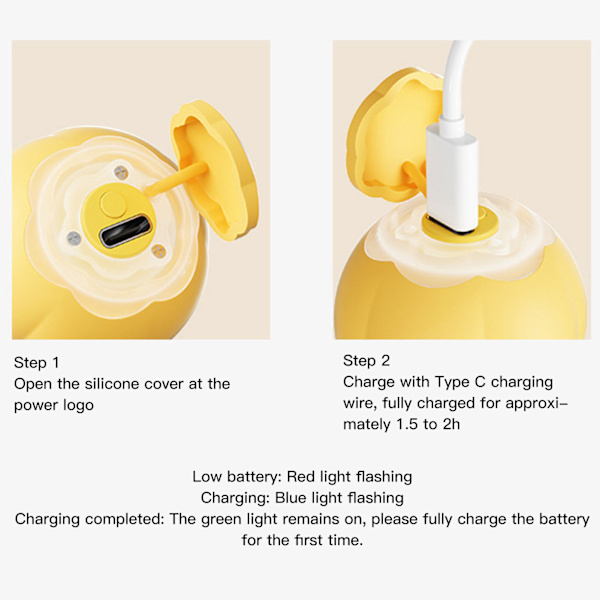 Step 1
Open the silicone cover at the power logo

Step 2
Charge with Type C charging wire, fully charged for approximately 1.5 to 2h

Low battery: Red light flashing
Charging: Blue light flashing
Charging completed: The green light remains on, please fully charge the battery for the first time.