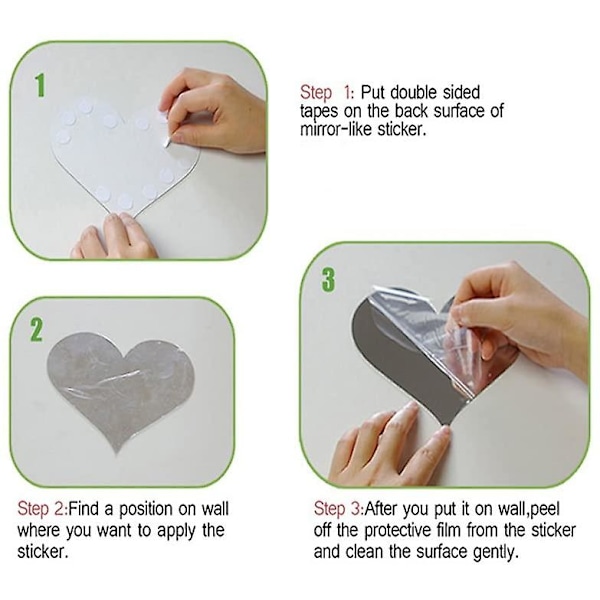 1

Step 1: Put double sided tapes on the back surface of mirror-like sticker.

2

3

Step 2:Find a position on wall where you want to apply the sticker.

Step 3:After you put it on wall,peel off the protective film from the sticker and clean the surface gently.