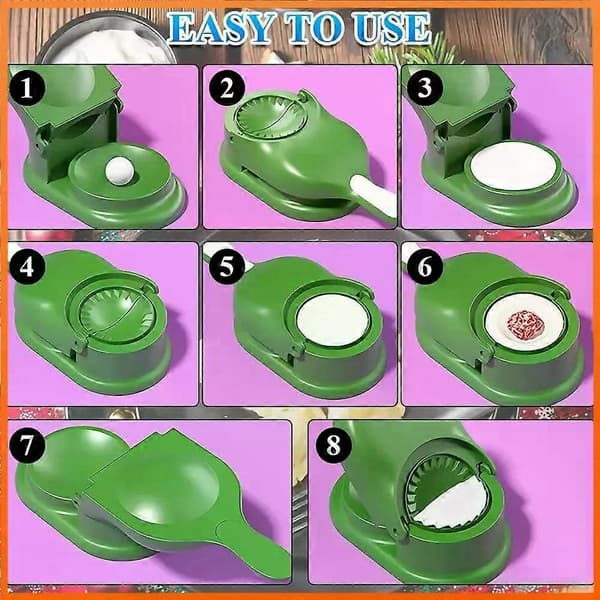 EASY TO USE

1

2

3

4

5

6

7

8