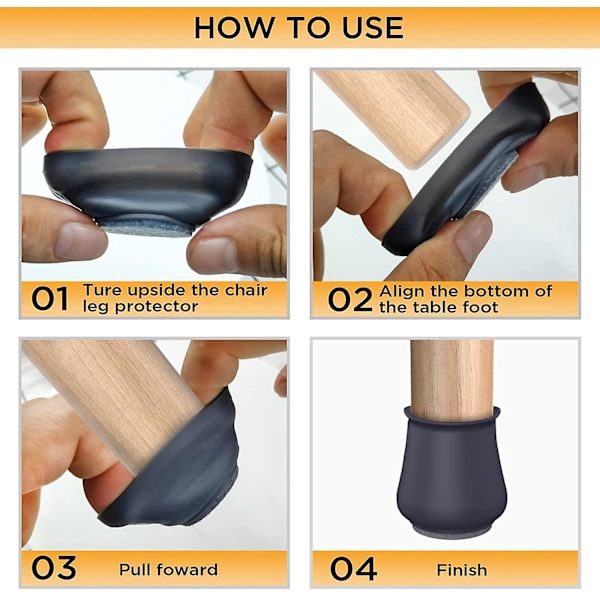 HOW TO USE

01 Ture upside the chair leg protector

02 Align the bottom of the table foot

03 Pull foward

04 Finish