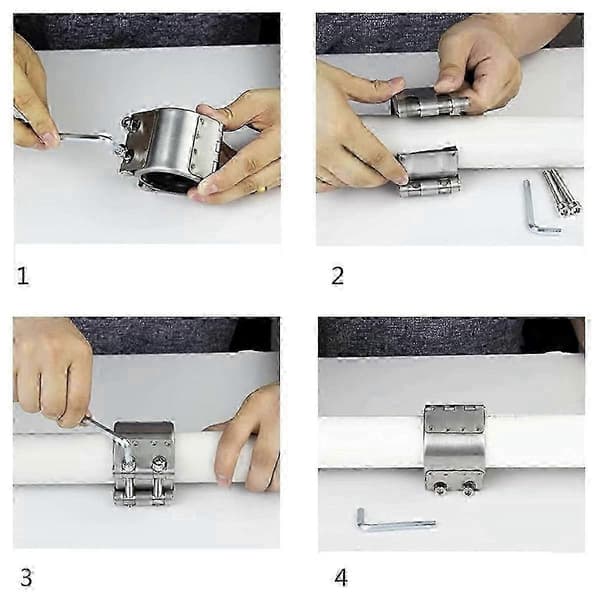 1

2

3

4