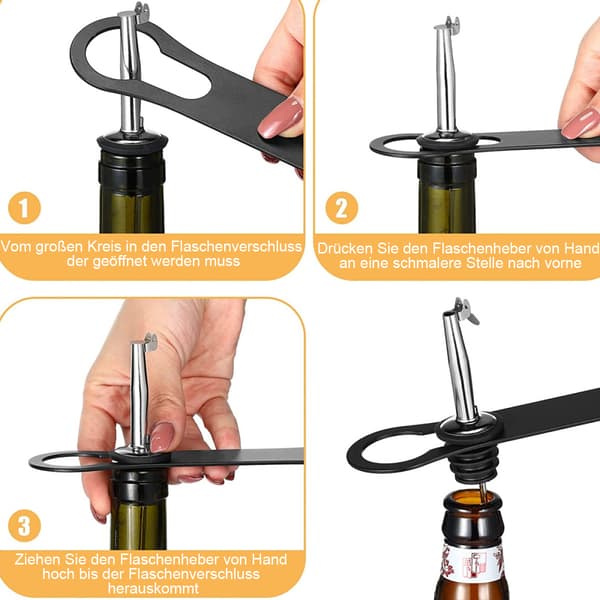 1

Vom großen Kreis in den Flaschenverschluss der geöffnet werden muss

2

Drücken Sie den Flaschenheber von Hand an eine schmalere Stelle nach vorne

3

Ziehen Sie den Flaschenheber von Hand hoch bis der Flaschenverschluss herauskommt