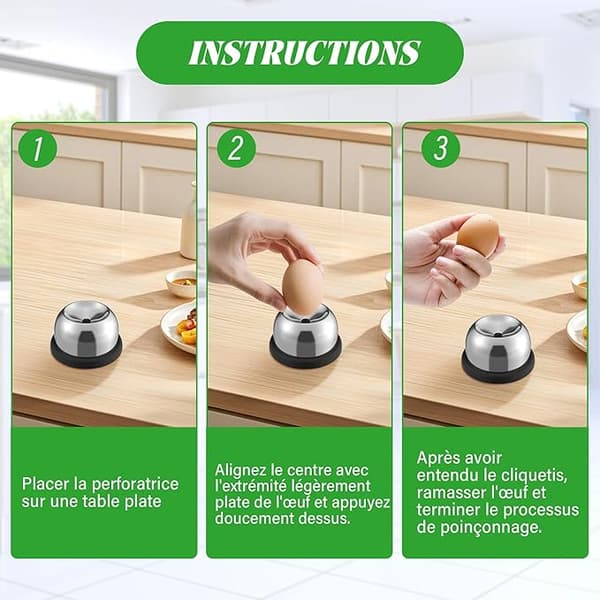 INSTRUCTIONS

1

Placer la perforatrice sur une table plate

2

Alignez le centre avec l'extrémité légèrement plate de l'œuf et appuyez doucement dessus.

3

Après avoir entendu le cliquetis, ramasser l'œuf et terminer le processus de poinçonnage.