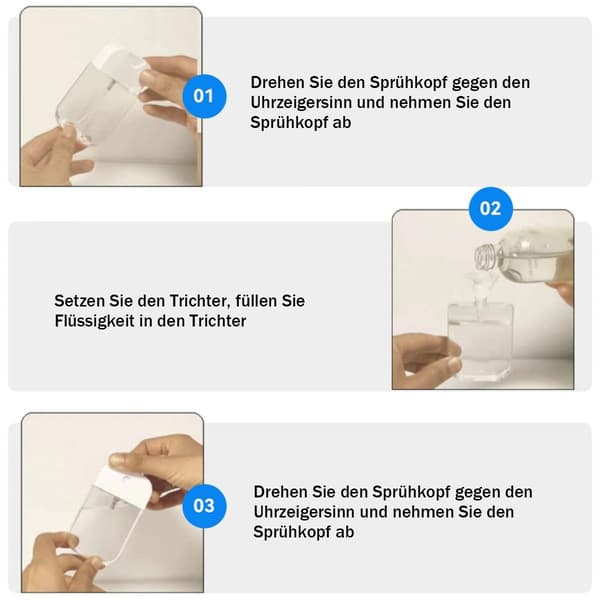 01

Drehen Sie den Sprühkopf gegen den Uhrzeigersinn und nehmen Sie den Sprühkopf ab

02

Setzen Sie den Trichter, füllen Sie Flüssigkeit in den Trichter

03

Drehen Sie den Sprühkopf gegen den Uhrzeigersinn und nehmen Sie den Sprühkopf ab