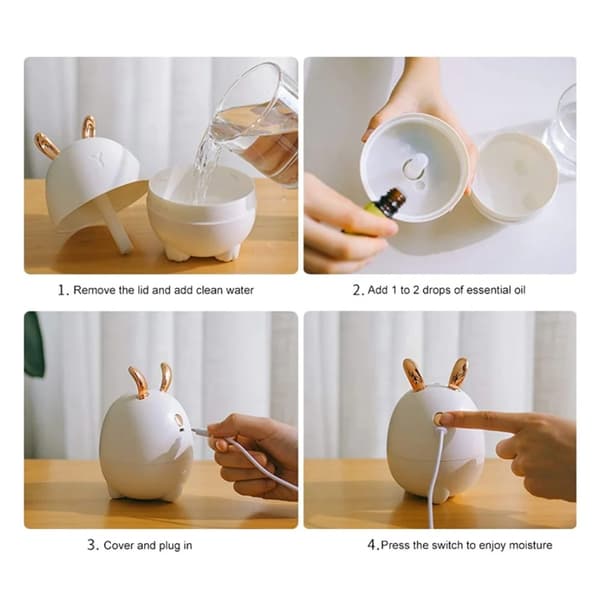 1. Remove the lid and add clean water

2. Add 1 to 2 drops of essential oil

3. Cover and plug in

4. Press the switch to enjoy moisture