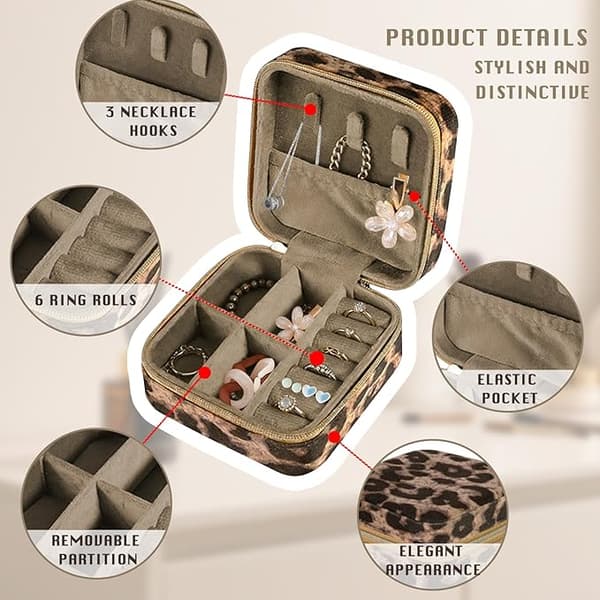 PRODUCT DETAILS
STYLISH AND DISTINCTIVE

3 NECKLACE HOOKS

6 RING ROLLS

ELASTIC POCKET

REMOVABLE PARTITION

ELEGANT APPEARANCE