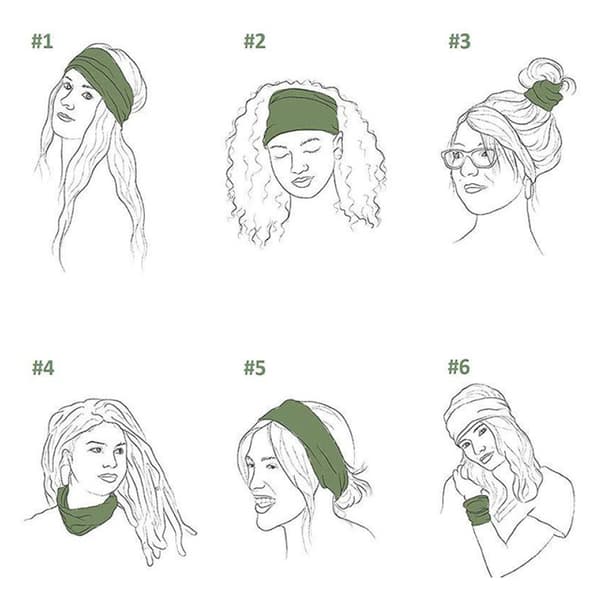 #1

#2

#3

#4

#5

#6