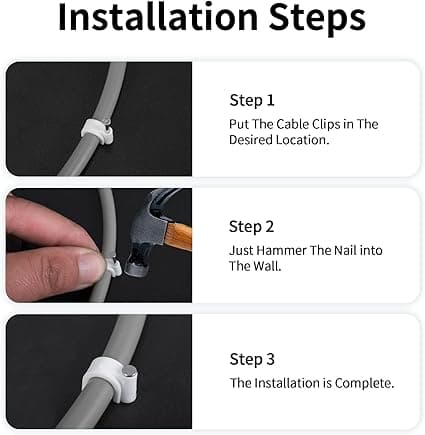 Installation Steps

Step 1
Put The Cable Clips in The Desired Location.

Step 2
Just Hammer The Nail into The Wall.

Step 3
The Installation is Complete.