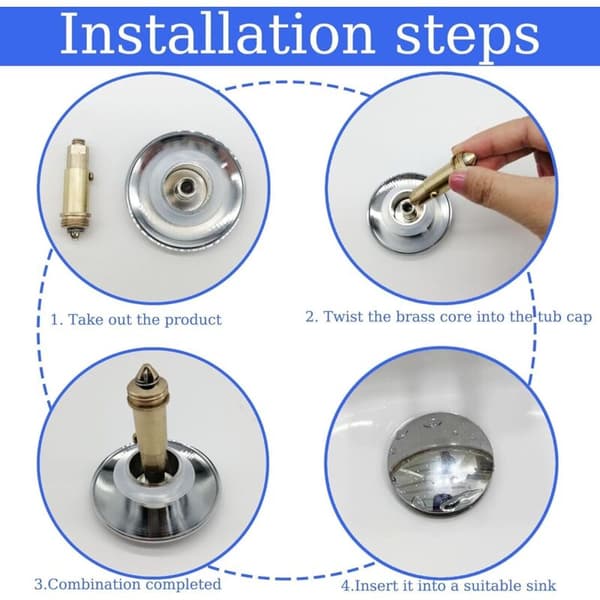 Installation steps

1. Take out the product

2. Twist the brass core into the tub cap

3.Combination completed

4.Insert it into a suitable sink