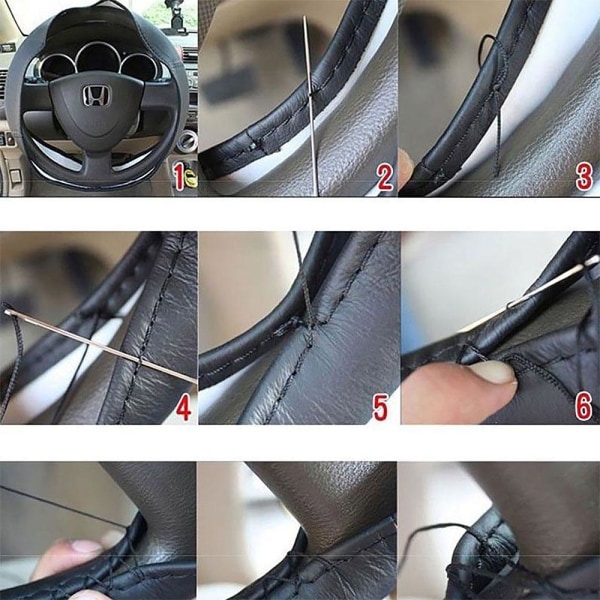 1
2
3
4
5
6